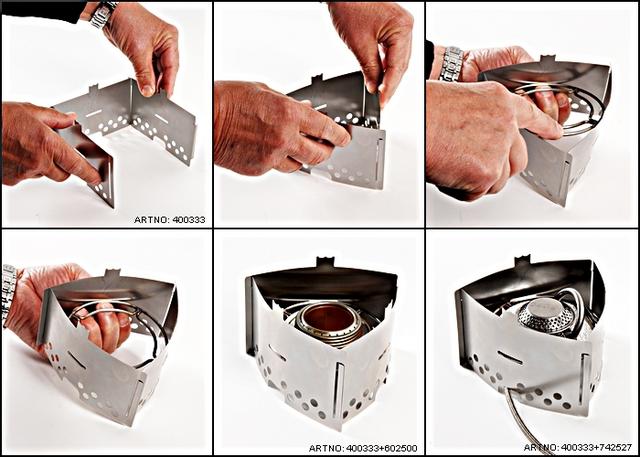 ARTNO: 400333

ARTNO: 400333+602500

ARTNO: 400333+742527