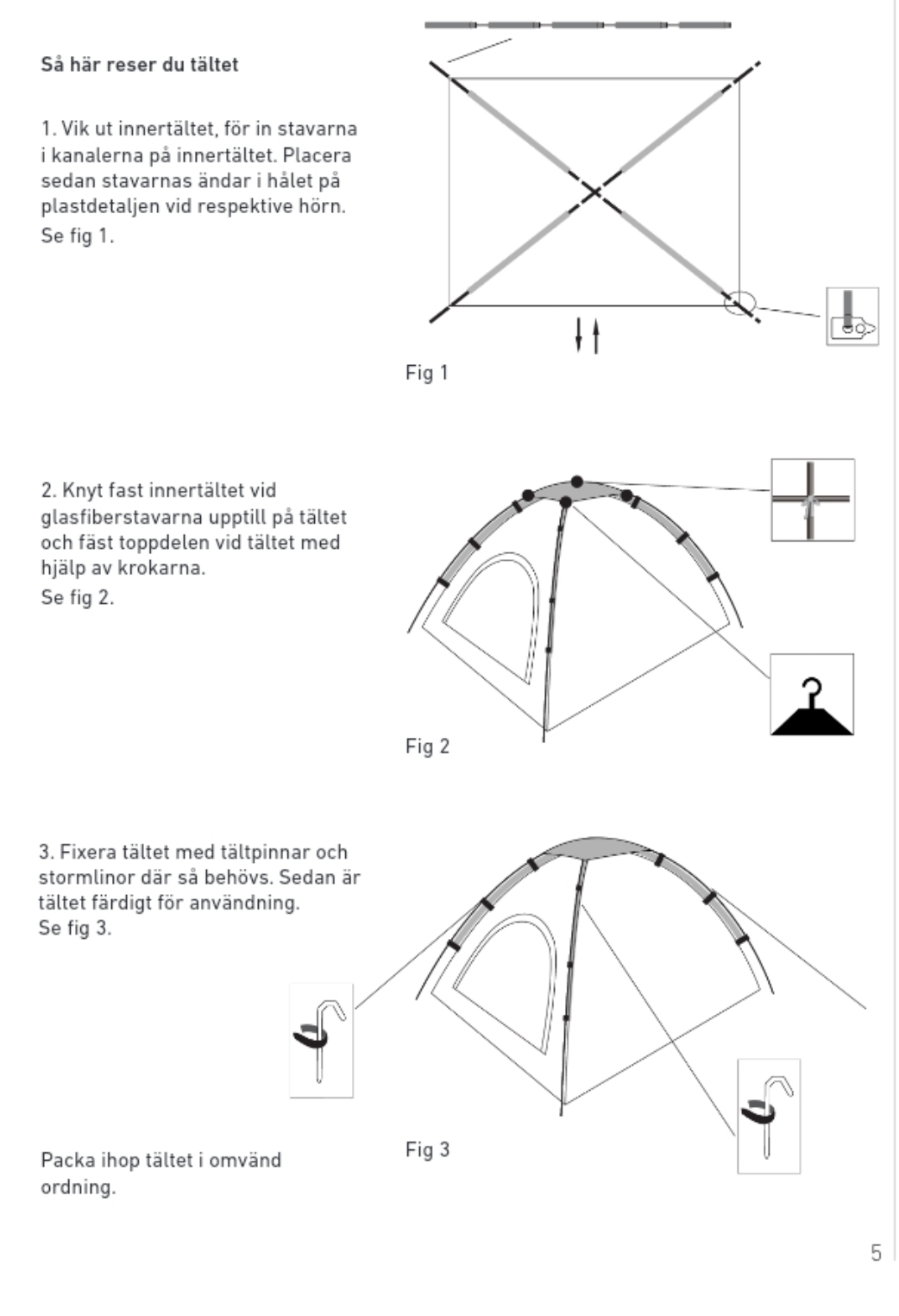 Så här reser du tältet

1. Vik ut innertältet, för in stavarna i kanalerna på innertältet. Placera sedan stavarnas ändar i hålet på plastdetaljen vid respektive hörn. Se fig 1.

Fig 1

2. Knyt fast innertältet vid glasfiberstavarna upptill på tältet och fäst toppdelen vid tältet med hjälp av krokarna. Se fig 2.

Fig 2

3. Fixera tältet med tältpinnar och stormlinor där så behövs. Sedan är tältet färdigt för användning. Se fig 3.

Fig 3

Packa ihop tältet i omvänd ordning.

5