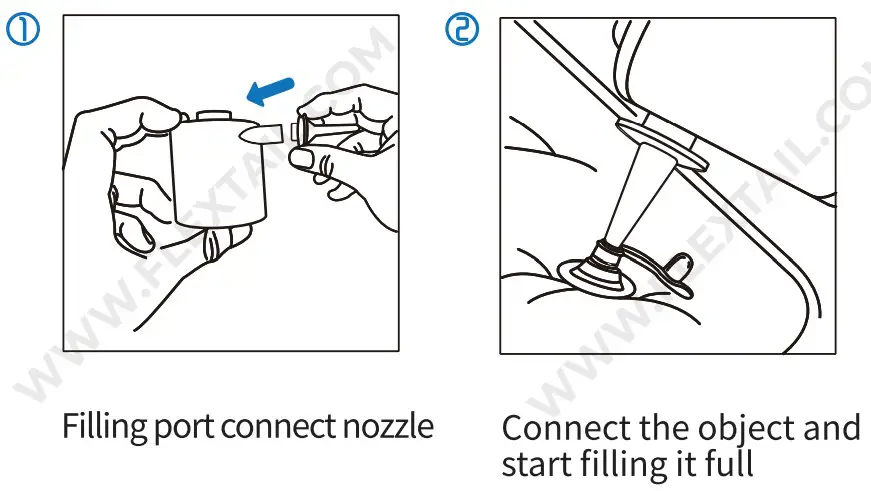 ①

WWW.FLEXTAIL.COM

Filling port connect nozzle

②

WWW.FLEXTAIL.COM

Connect the object and start filling it full