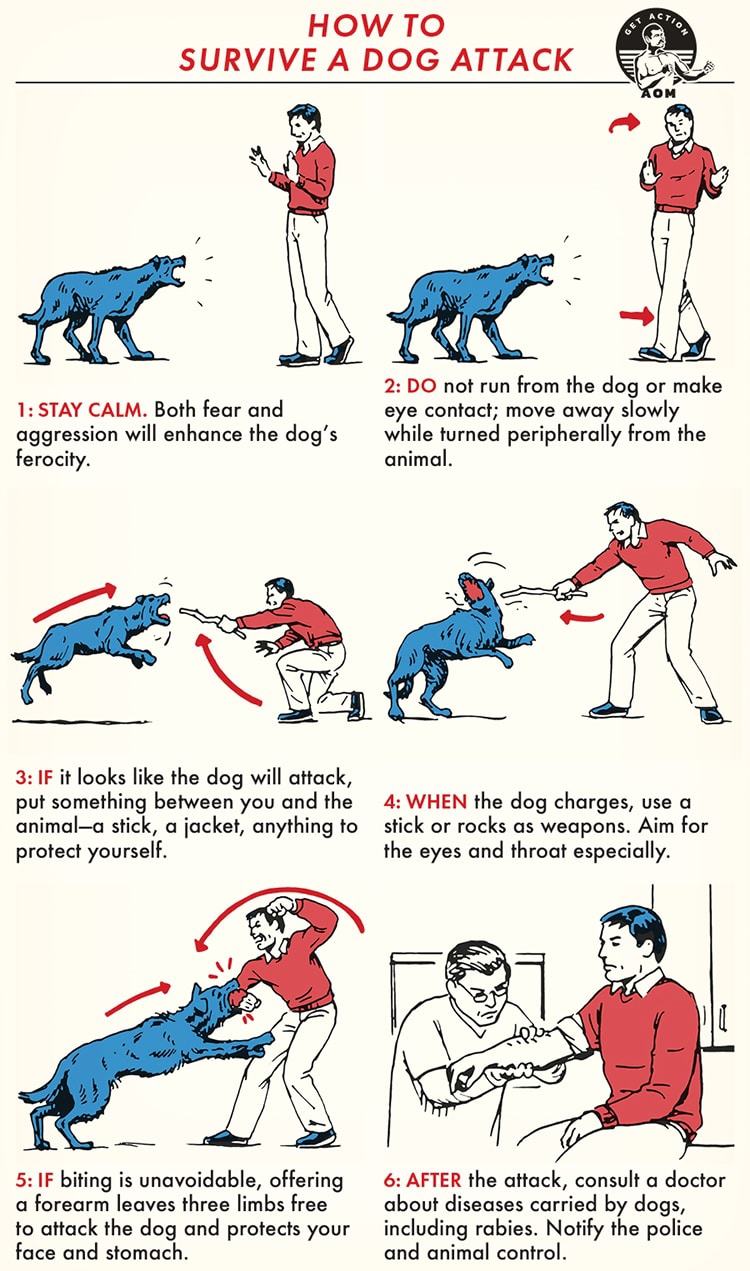 HOW TO
SURVIVE A DOG ATTACK

GET ACTION
AOM

1: STAY CALM. Both fear and aggression will enhance the dog's ferocity.

2: DO not run from the dog or make eye contact; move away slowly while turned peripherally from the animal.

3: IF it looks like the dog will attack, put something between you and the animal—a stick, a jacket, anything to protect yourself.

4: WHEN the dog charges, use a stick or rocks as weapons. Aim for the eyes and throat especially.

5: IF biting is unavoidable, offering a forearm leaves three limbs free to attack the dog and protects your face and stomach.

6: AFTER the attack, consult a doctor about diseases carried by dogs, including rabies. Notify the police and animal control.